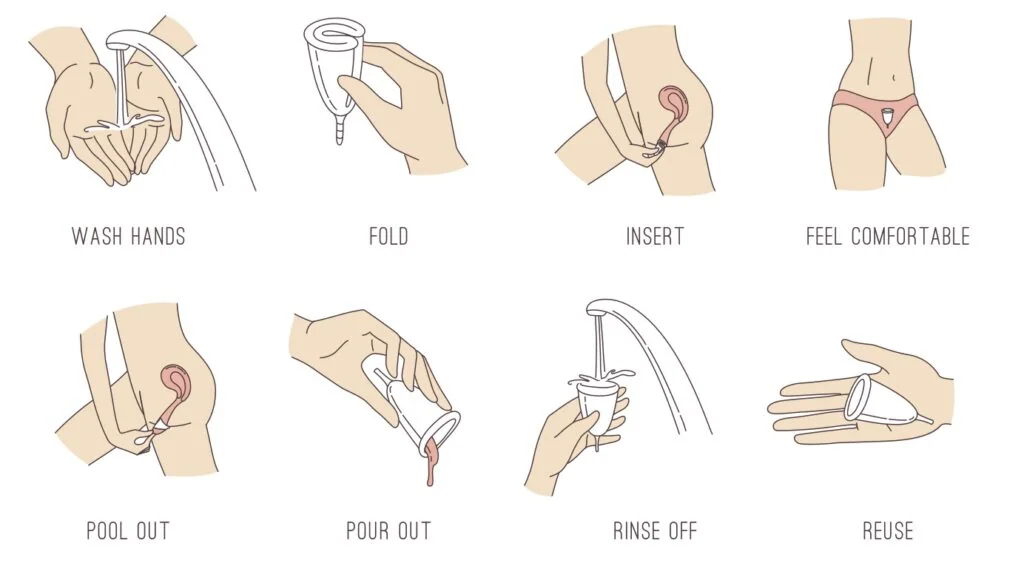 WASH HANDS

FOLD

INSERT

FEEL COMFORTABLE

POOL OUT

POUR OUT

RINSE OFF

REUSE